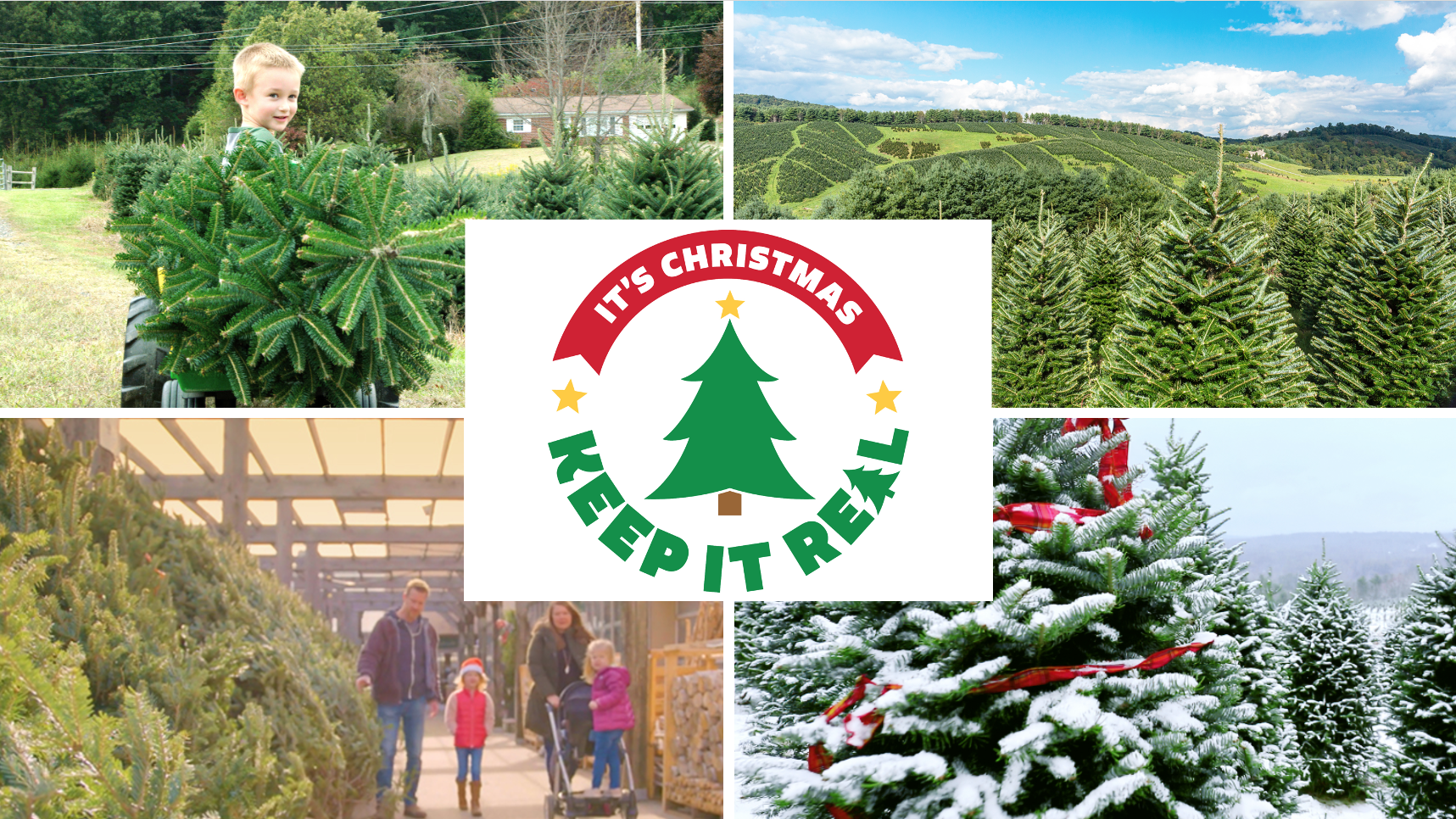 IT'S CHRISTMAS

KEEP IT REAL